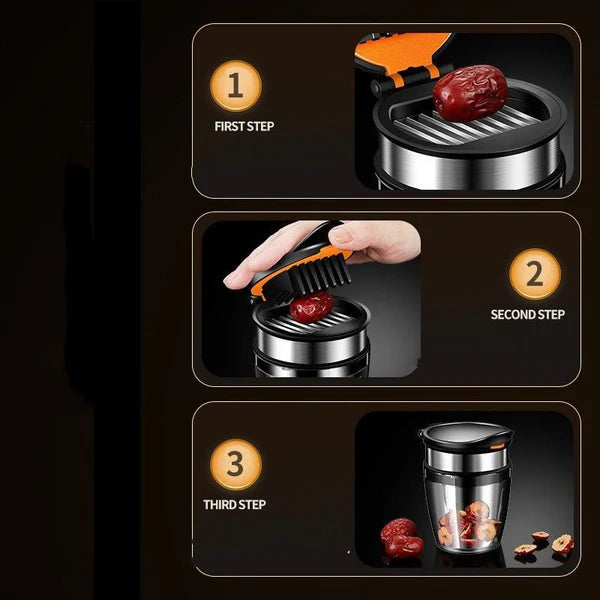 1

FIRST STEP

2

SECOND STEP

3

THIRD STEP